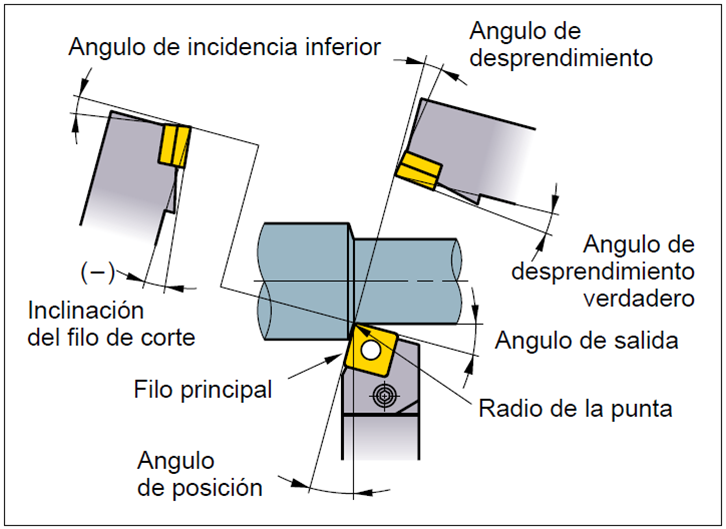 Angulo de incidencia inferior

Angulo de desprendimiento

(−)

Inclinación del filo de corte

Angulo de desprendimiento verdadero

Angulo de salida

Filo principal

Radio de la punta

Angulo de posición